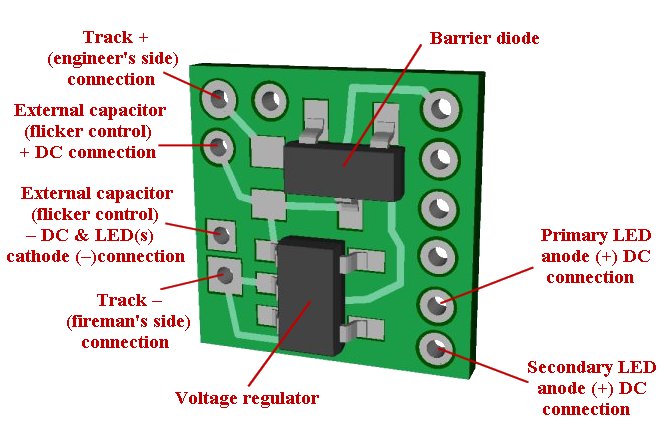 Track +
(engineer's side)
connection

External capacitor
(flicker control)
+ DC connection

External capacitor
(flicker control)
– DC & LED(s)
cathode (–)connection

Track –
(fireman's side)
connection

Barrier diode

Primary LED
anode (+) DC
connection

Secondary LED
anode (+) DC
connection

Voltage regulator